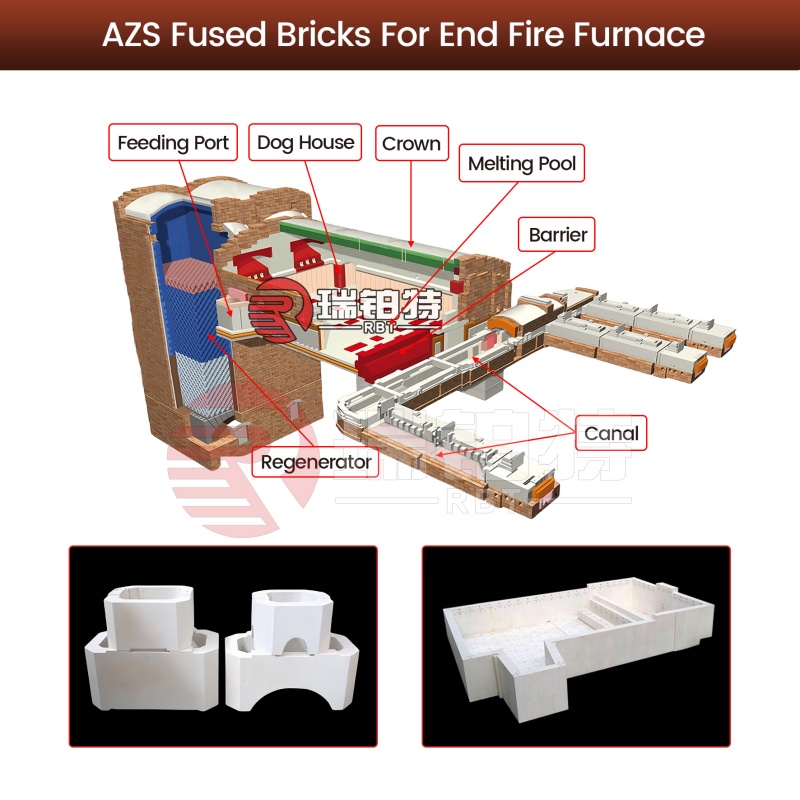 AZS Fused Bricks For End Fire Furnace

Feeding Port

Dog House

Crown

Melting Pool

Barrier

瑞铂特
RBT

Canal

Regenerator

瑞铂特
RBT